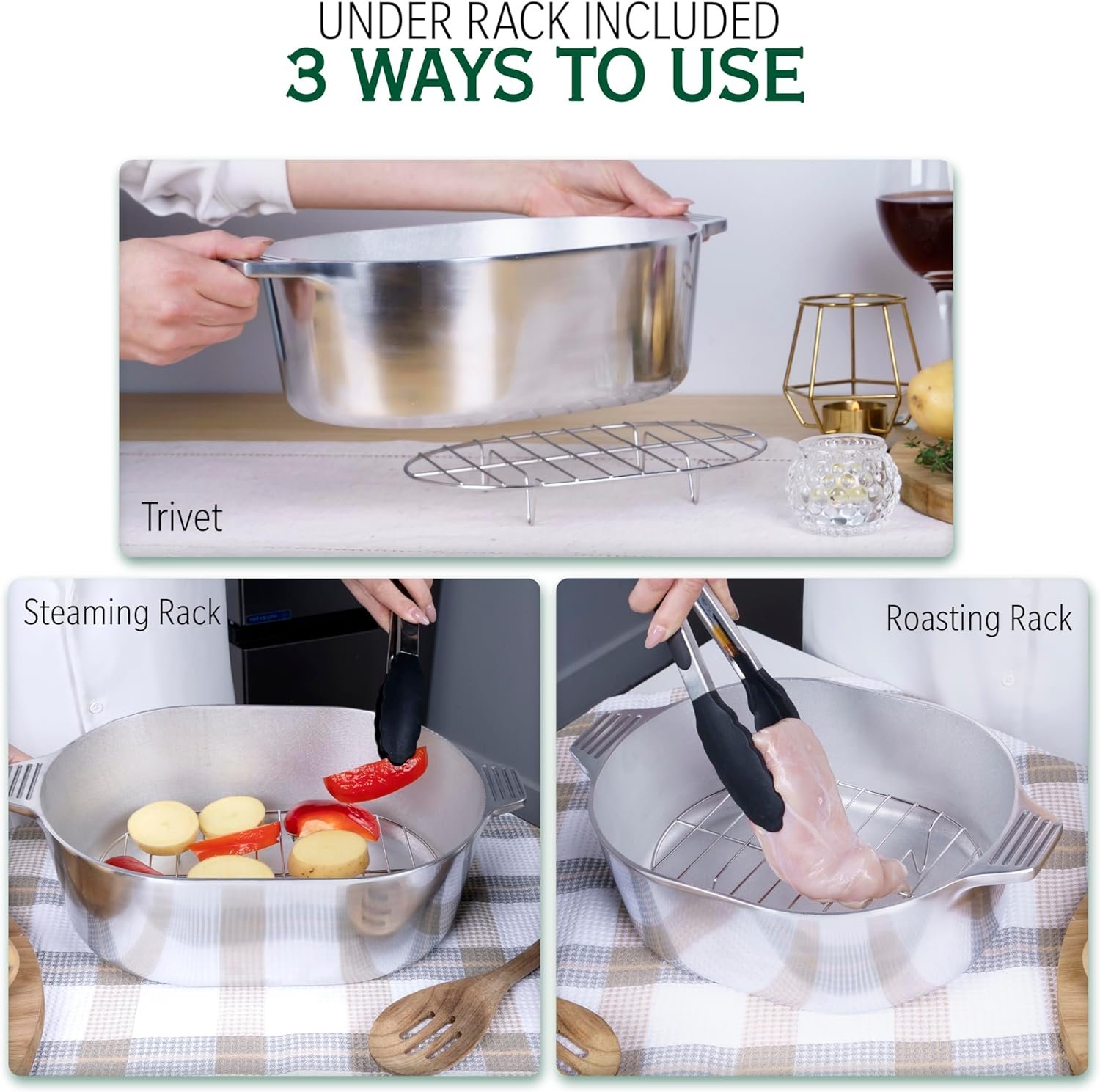 UNDER RACK INCLUDED
3 WAYS TO USE

Trivet

Steaming Rack

Roasting Rack