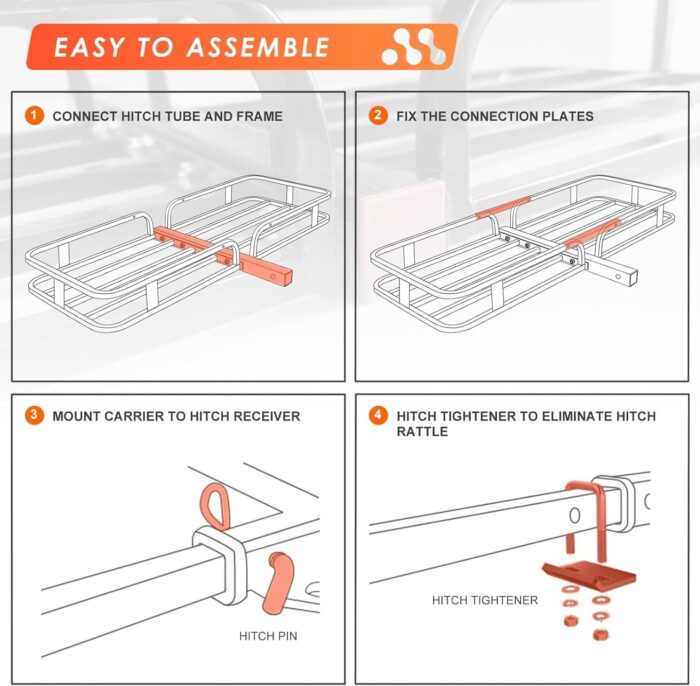 EASY TO ASSEMBLE

1 CONNECT HITCH TUBE AND FRAME

2 FIX THE CONNECTION PLATES

3 MOUNT CARRIER TO HITCH RECEIVER

HITCH PIN

4 HITCH TIGHTENER TO ELIMINATE HITCH RATTLE

HITCH TIGHTENER