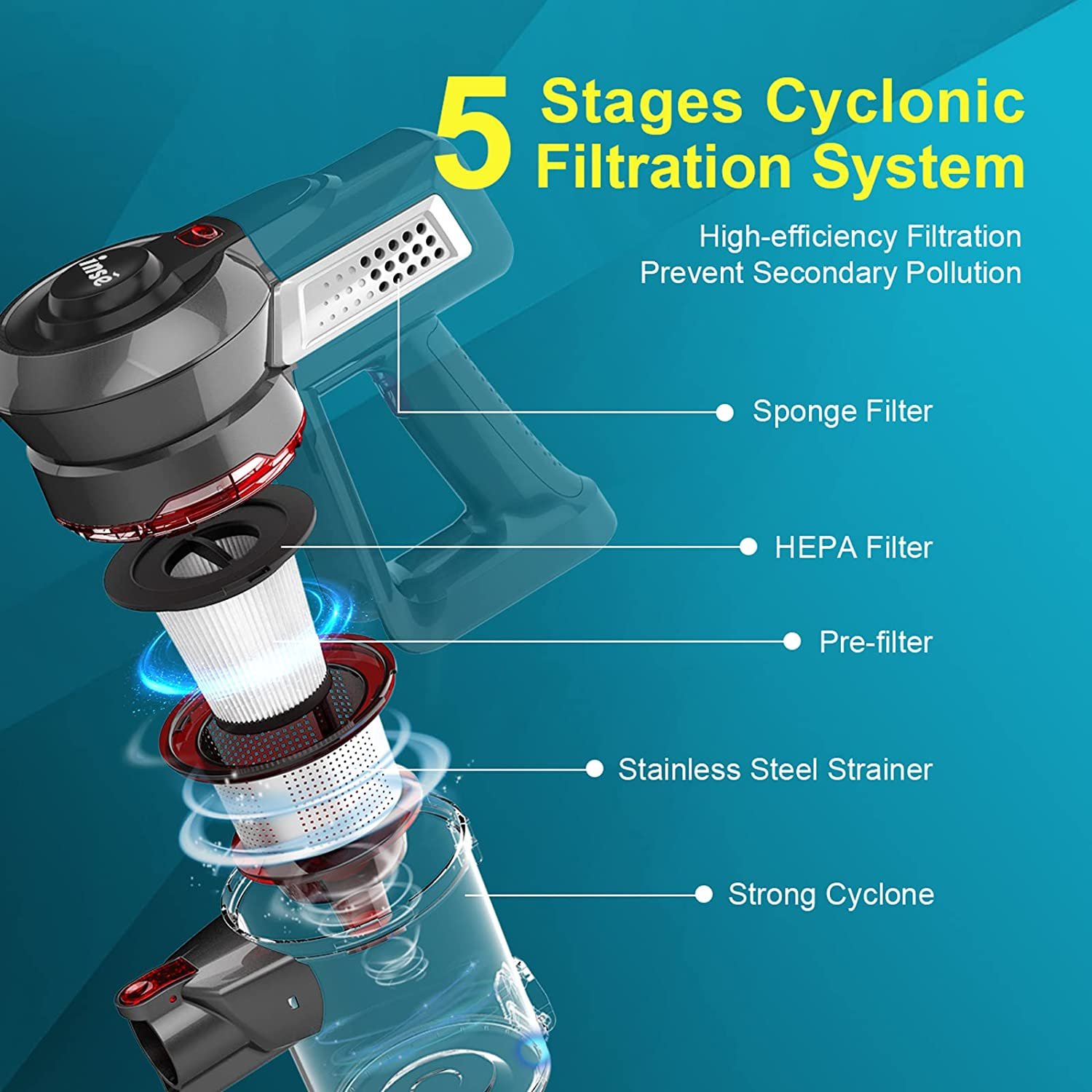 5 Stages Cyclonic Filtration System

High-efficiency Filtration
Prevent Secondary Pollution

insé

Sponge Filter

HEPA Filter

Pre-filter

Stainless Steel Strainer

Strong Cyclone