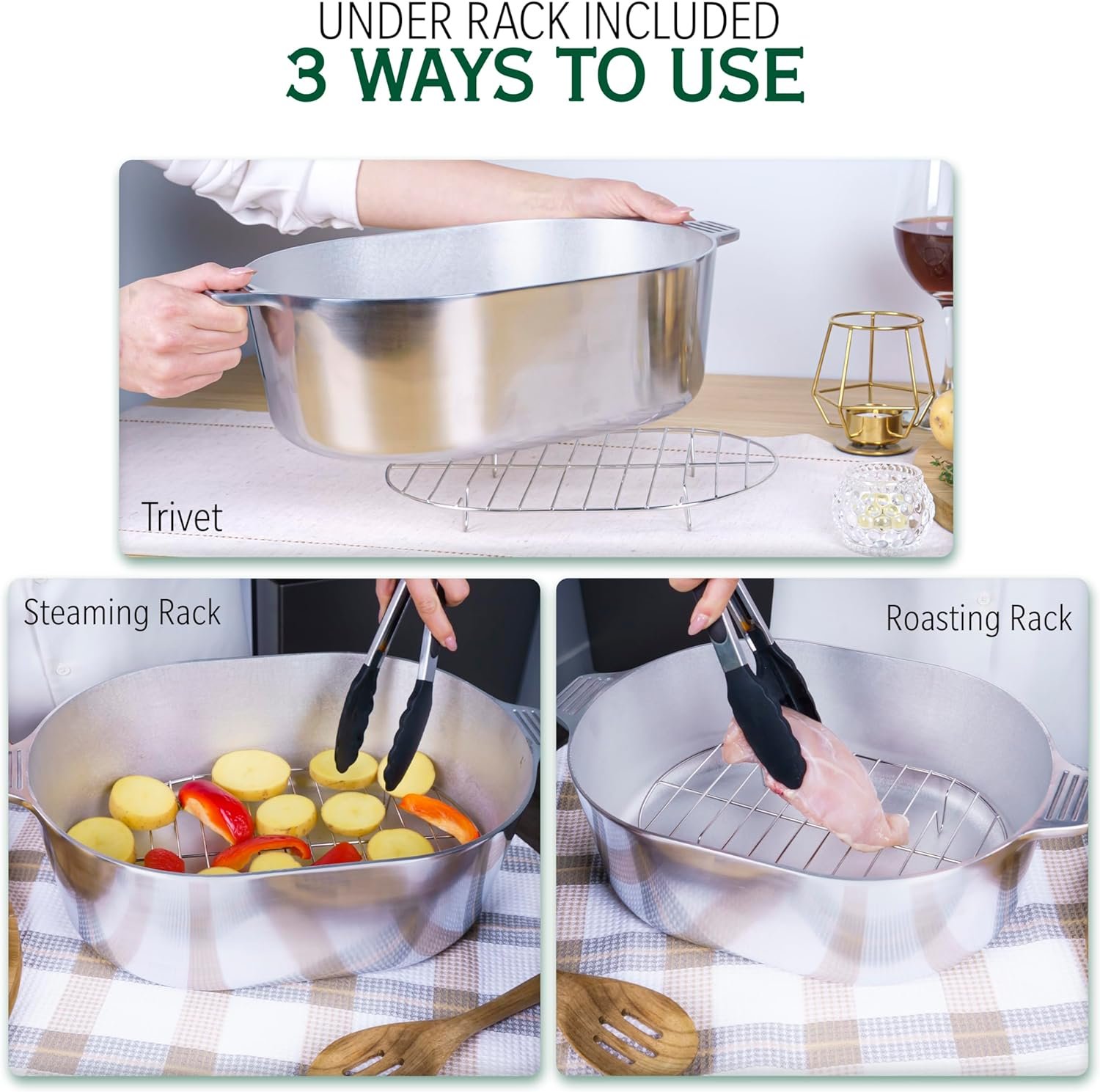 UNDER RACK INCLUDED
3 WAYS TO USE

Trivet

Steaming Rack

Roasting Rack