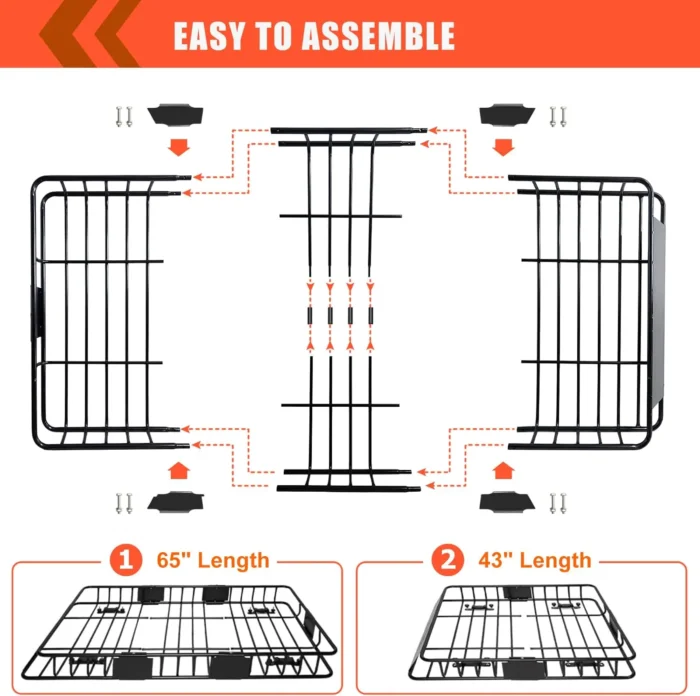 EASY TO ASSEMBLE

1 65" Length

2 43" Length